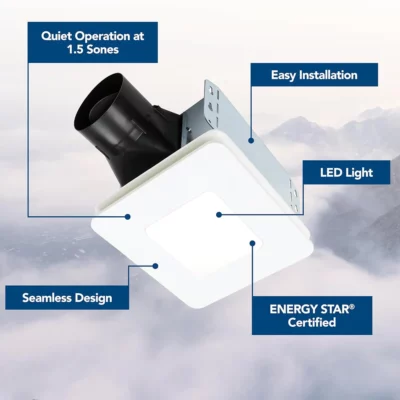 Quiet Operation at 1.5 Sones

Easy Installation

LED Light

Seamless Design

ENERGY STAR® Certified