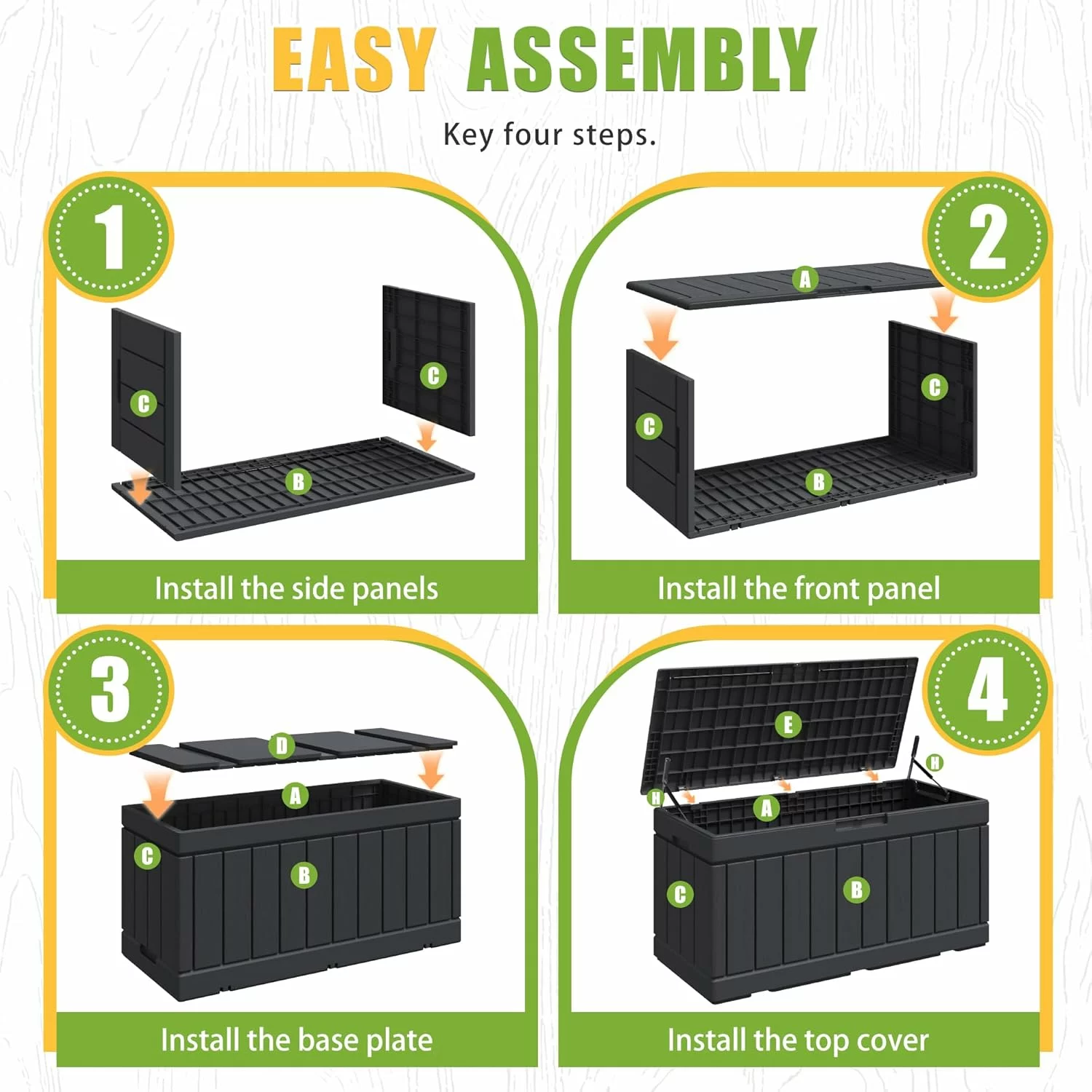 EASY ASSEMBLY

Key four steps.

1

C

C

B

Install the side panels

2

A

C

C

B

Install the front panel

3

D

A

C

B

Install the base plate

4

E

H

H

A

C

B

Install the top cover