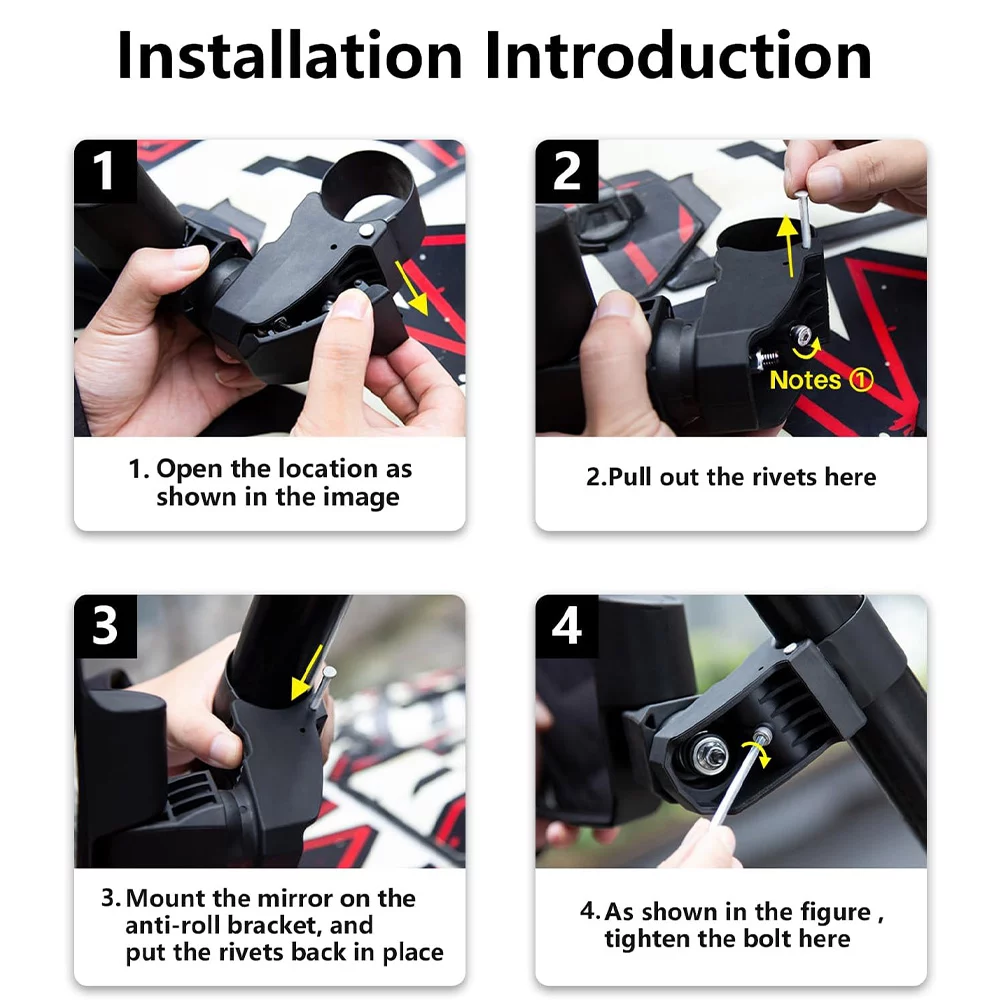 Installation Introduction

1

1. Open the location as shown in the image

2

Notes ①

2.Pull out the rivets here

3

3. Mount the mirror on the anti-roll bracket, and put the rivets back in place

4

4. As shown in the figure , tighten the bolt here