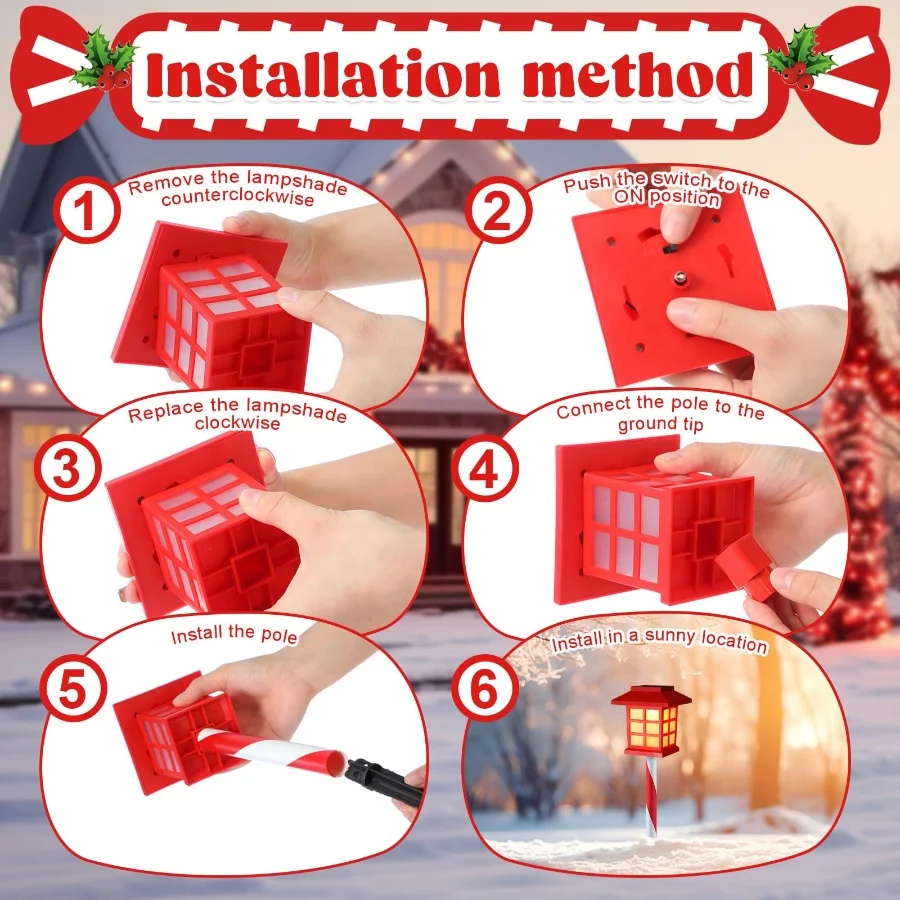 Installation method

1
Remove the lampshade counterclockwise

2
Push the switch to the ON position

3
Replace the lampshade clockwise

4
Connect the pole to the ground tip

5
Install the pole

6
Install in a sunny location