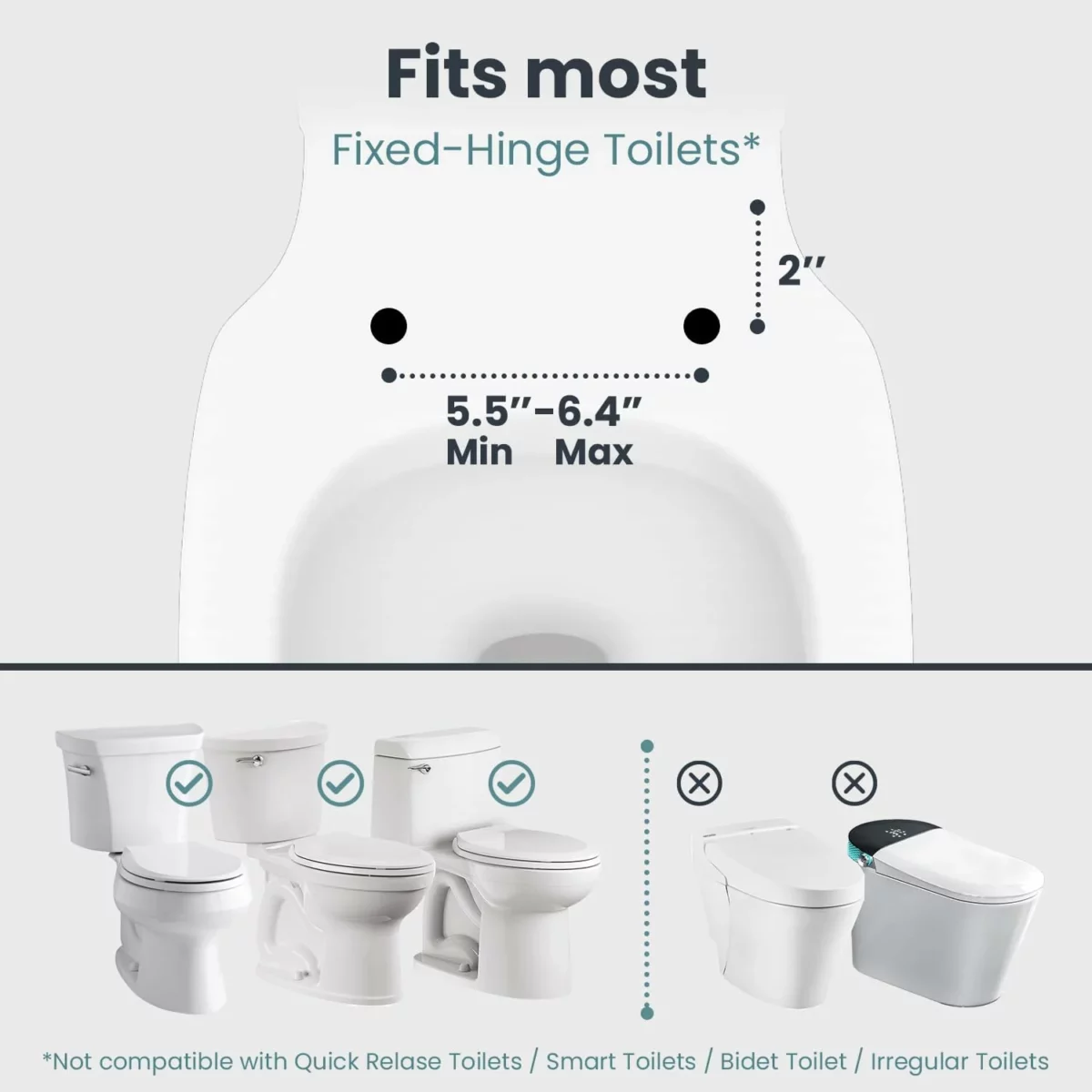 Fits most

Fixed-Hinge Toilets*

2″

5.5″-6.4″
Min Max

*Not compatible with Quick Relase Toilets / Smart Toilets / Bidet Toilet / Irregular Toilets