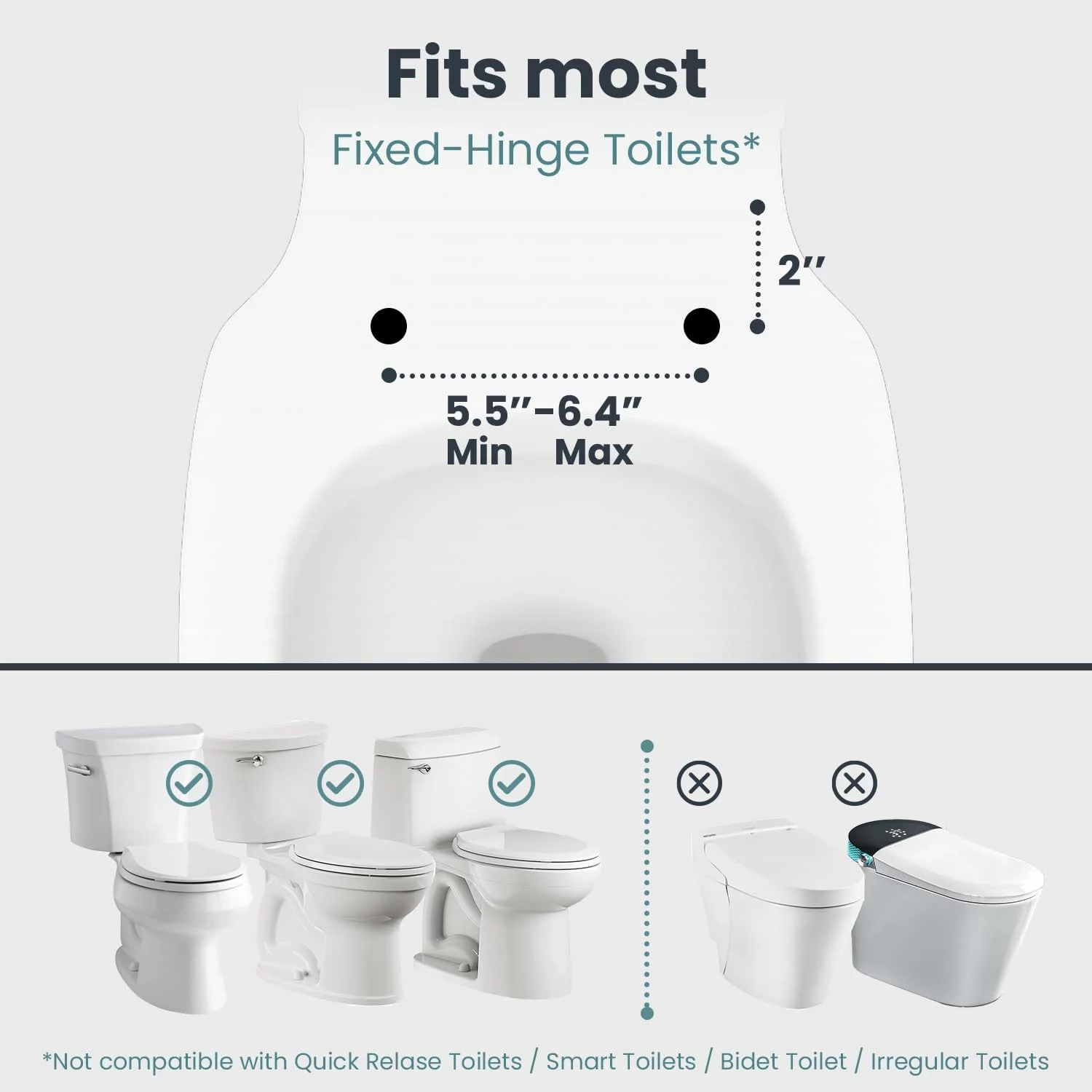 Fits most

Fixed-Hinge Toilets*

2″

5.5″-6.4″
Min Max

*Not compatible with Quick Relase Toilets / Smart Toilets / Bidet Toilet / Irregular Toilets