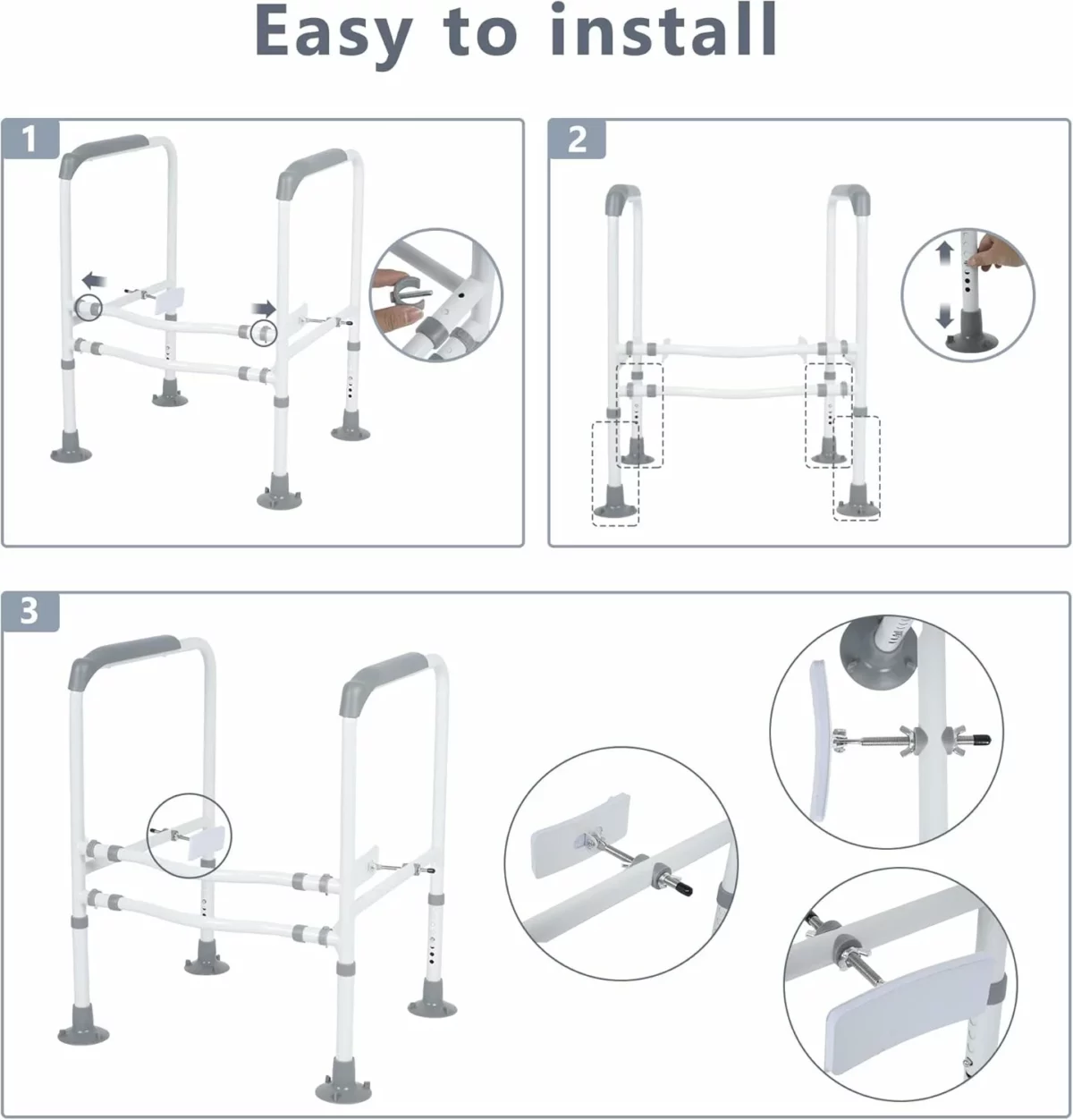 Easy to install

1

2

3