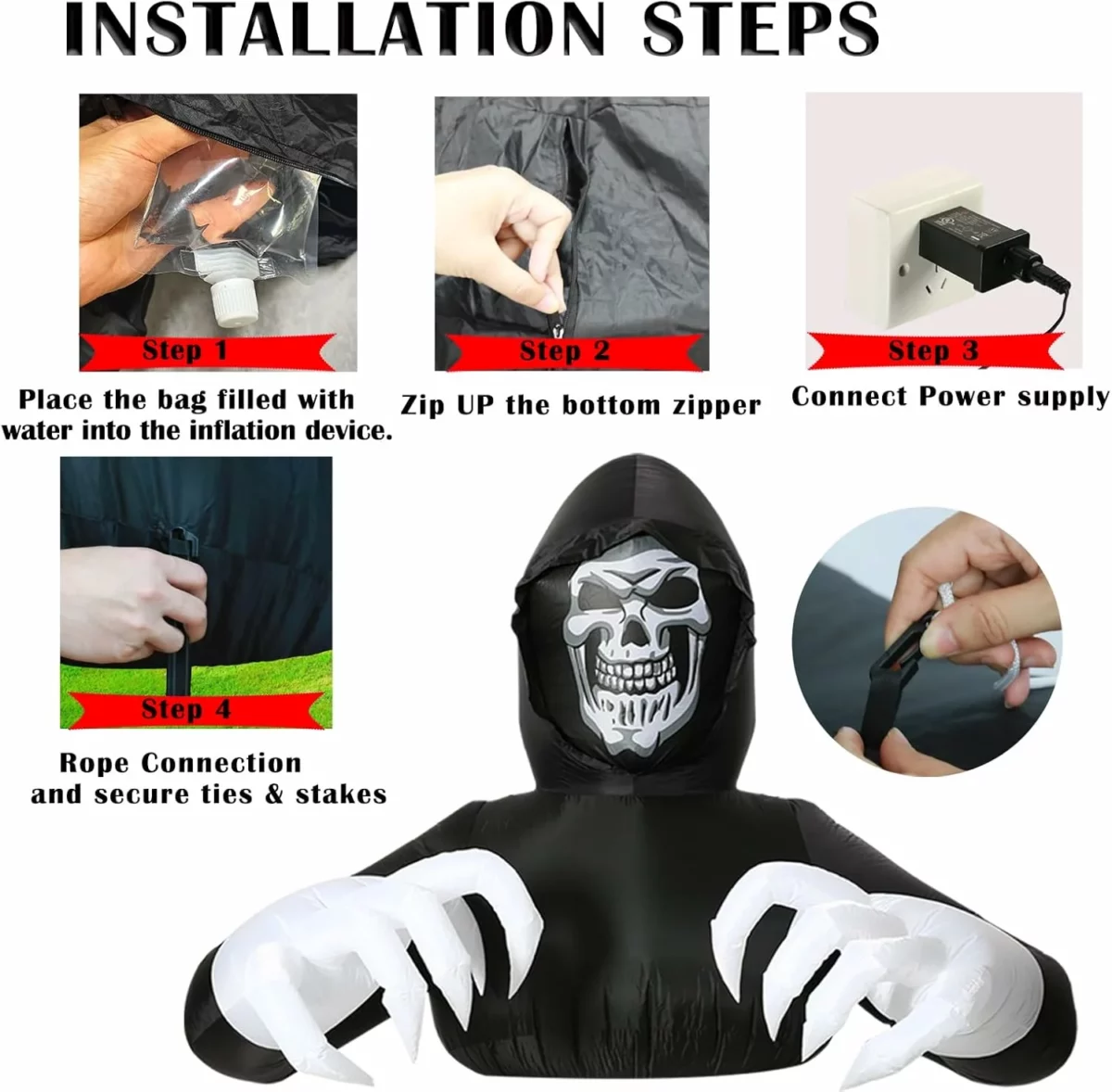 INSTALLATION STEPS

Step 1
Place the bag filled with water into the inflation device.

Step 2
Zip UP the bottom zipper

Step 3
Connect Power supply

Step 4
Rope Connection and secure ties & stakes