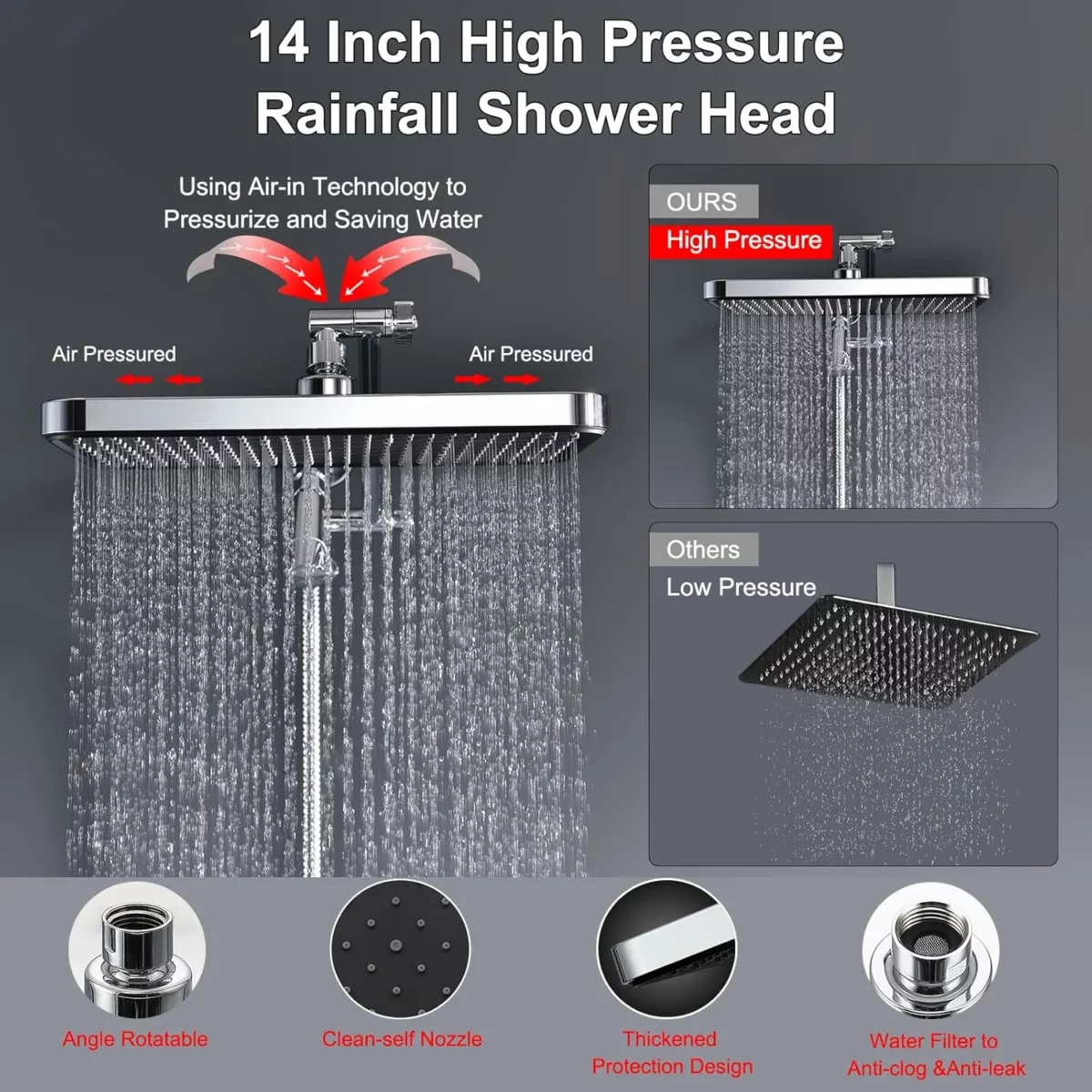 14 Inch High Pressure Rainfall Shower Head

Using Air-in Technology to Pressurize and Saving Water

Air Pressured

Air Pressured

OURS

High Pressure

Others

Low Pressure

Angle Rotatable

Clean-self Nozzle

Thickened Protection Design

Water Filter to Anti-clog &Anti-leak