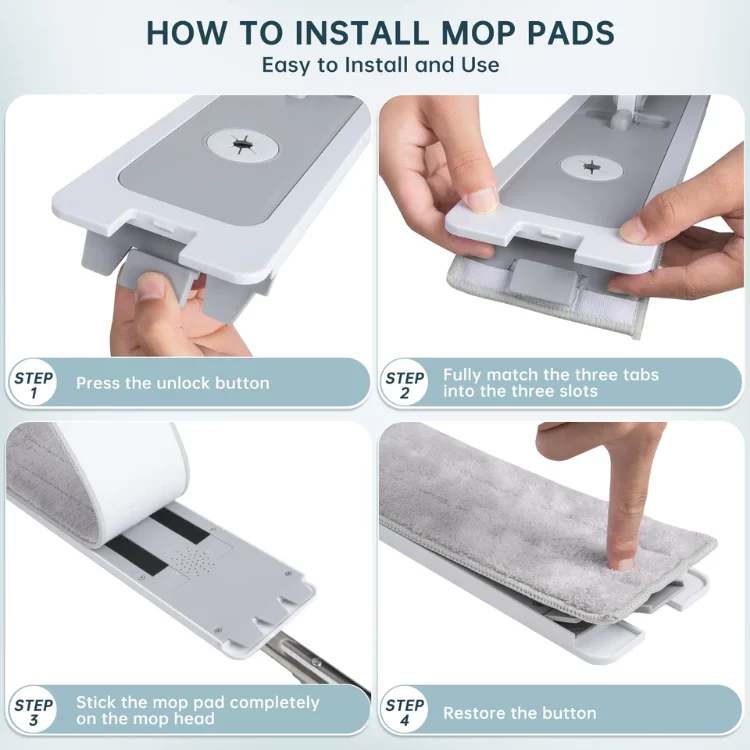 HOW TO INSTALL MOP PADS
Easy to Install and Use

STEP 1 Press the unlock button

STEP 2 Fully match the three tabs into the three slots

STEP 3 Stick the mop pad completely on the mop head

STEP 4 Restore the button