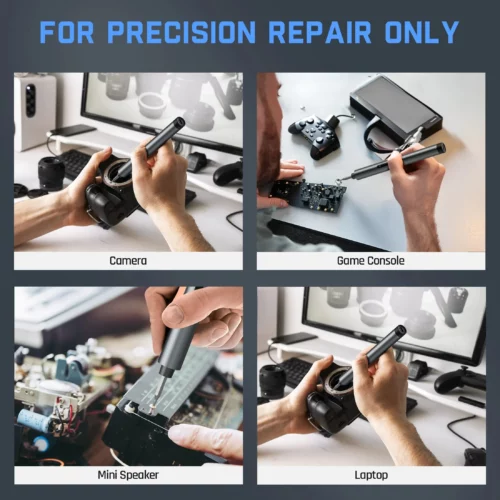 FOR PRECISION REPAIR ONLY

Camera

Game Console

Mini Speaker

Laptop