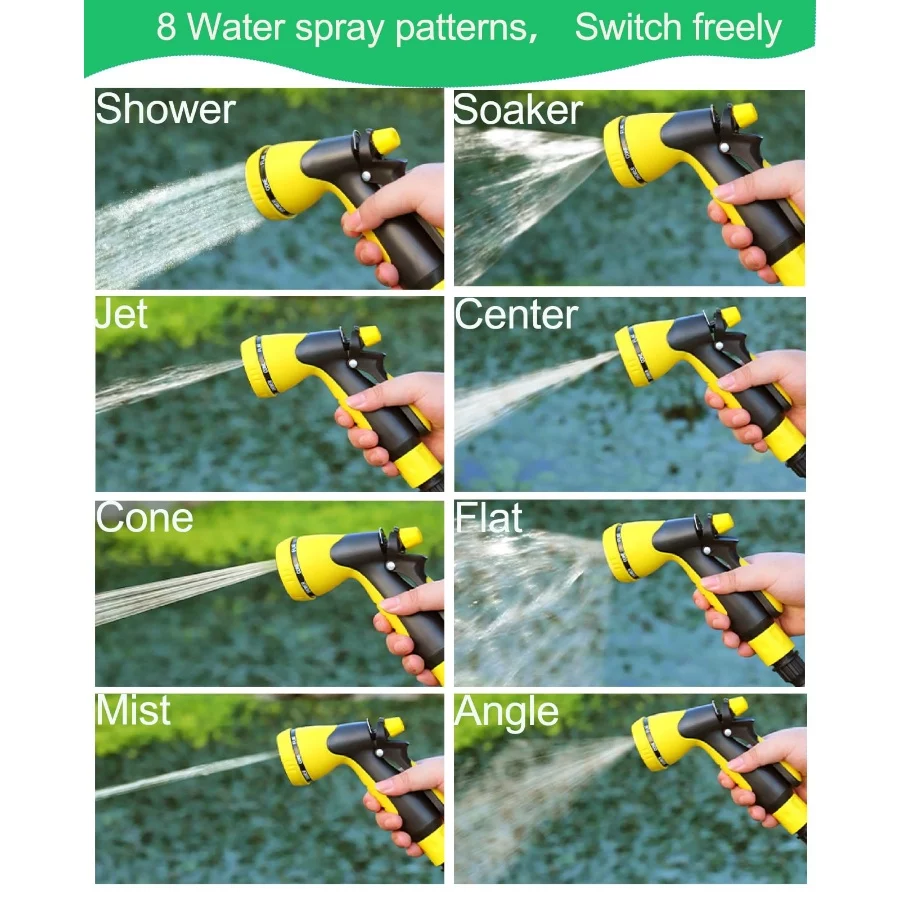 8 Water spray patterns， Switch freely

Shower

Soaker

Jet

Center

Cone

Flat

Mist

Angle