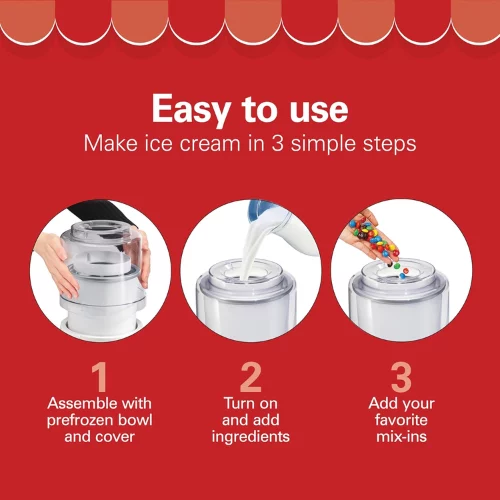 Easy to use
Make ice cream in 3 simple steps

1
Assemble with prefrozen bowl and cover

2
Turn on and add ingredients

3
Add your favorite mix-ins