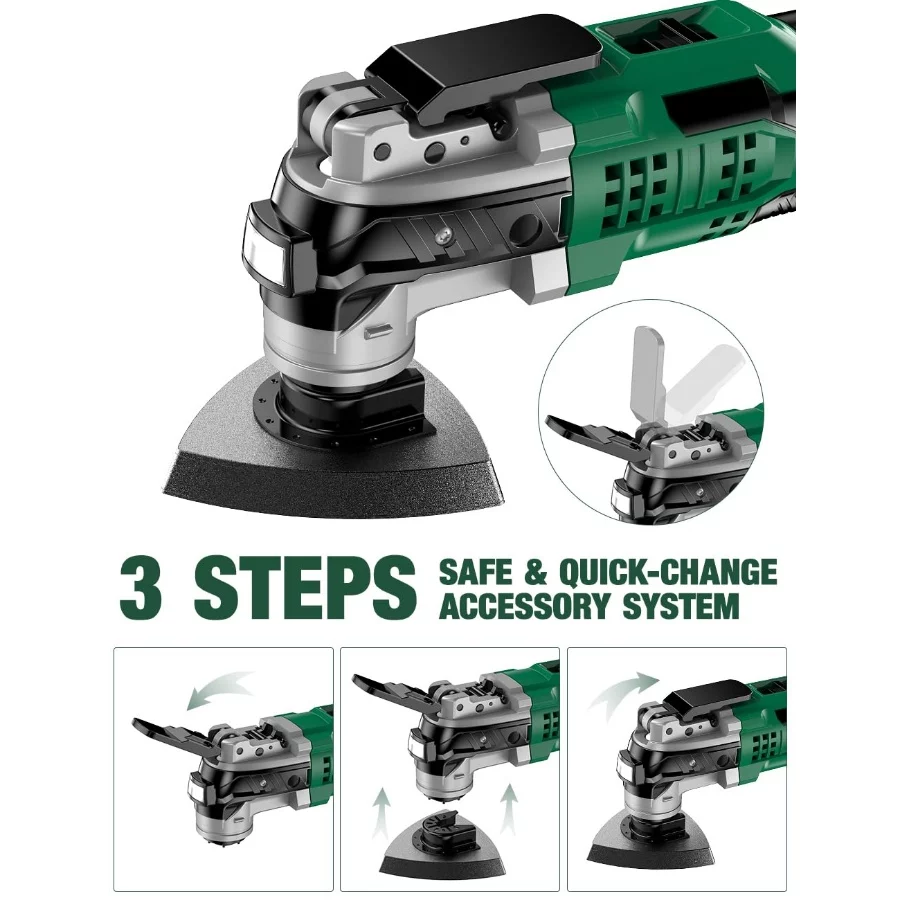 3 STEPS SAFE & QUICK-CHANGE ACCESSORY SYSTEM