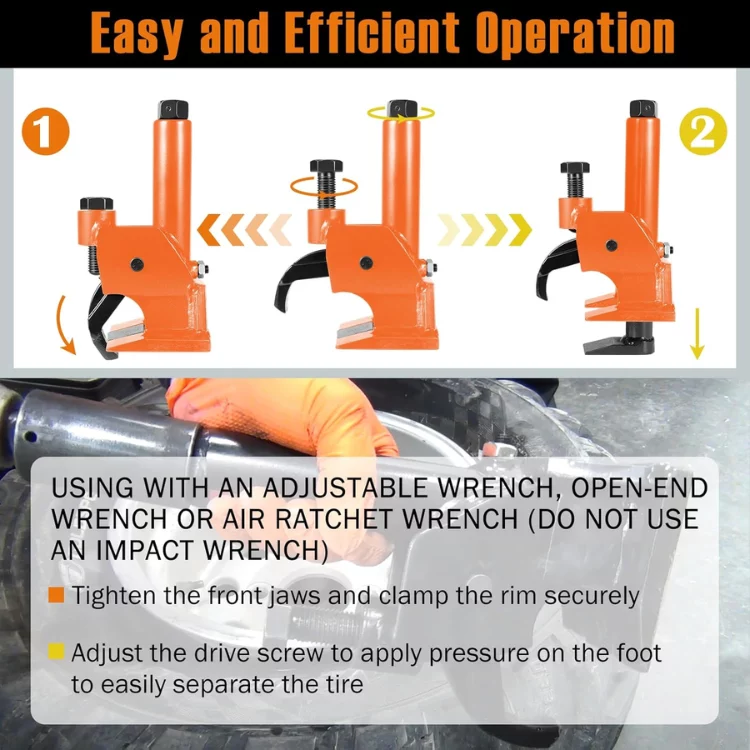 Easy and Efficient Operation

1

2

USING WITH AN ADJUSTABLE WRENCH, OPEN-END WRENCH OR AIR RATCHET WRENCH (DO NOT USE AN IMPACT WRENCH)

Tighten the front jaws and clamp the rim securely

Adjust the drive screw to apply pressure on the foot to easily separate the tire