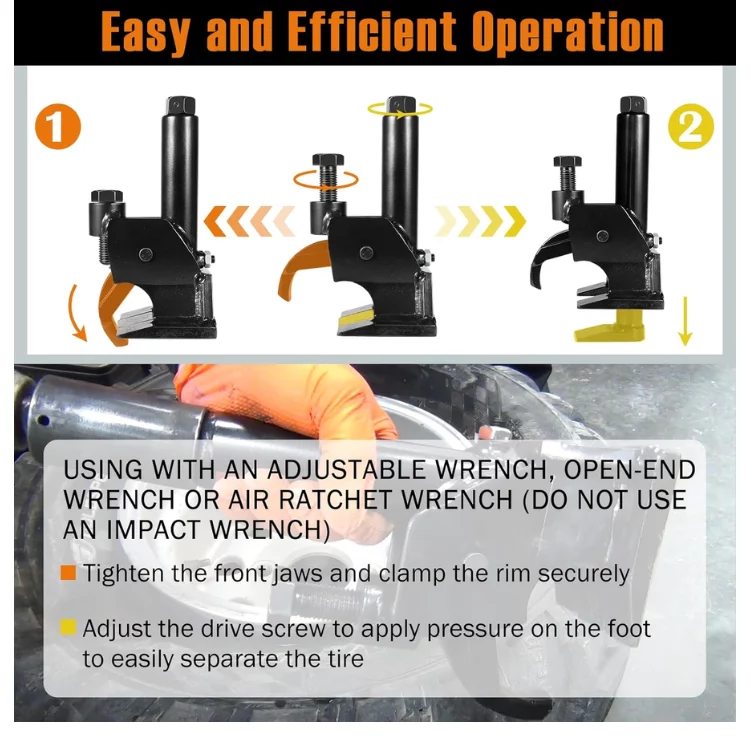 Easy and Efficient Operation

1

2

USING WITH AN ADJUSTABLE WRENCH, OPEN-END WRENCH OR AIR RATCHET WRENCH (DO NOT USE AN IMPACT WRENCH)

Tighten the front jaws and clamp the rim securely

Adjust the drive screw to apply pressure on the foot to easily separate the tire