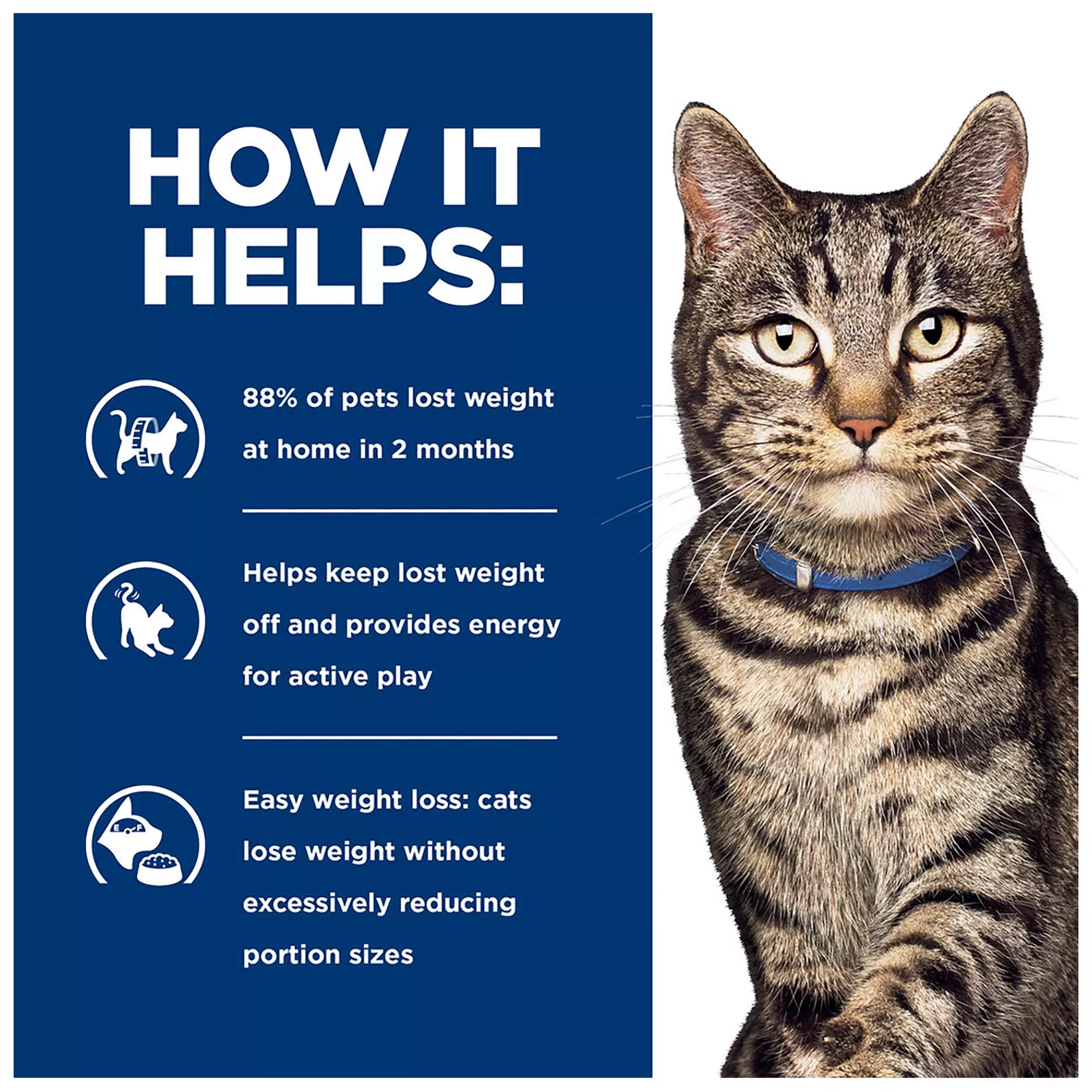 HOW IT HELPS:

88% of pets lost weight at home in 2 months

Helps keep lost weight off and provides energy for active play

E F

Easy weight loss: cats lose weight without excessively reducing portion sizes