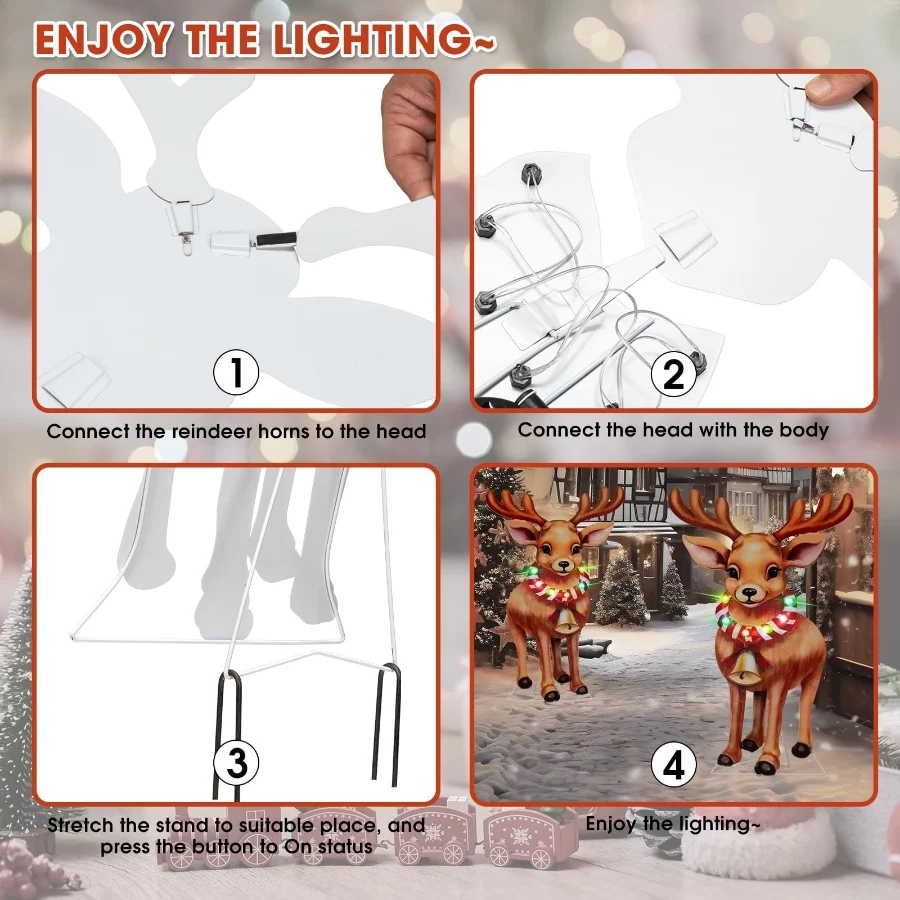 ENJOY THE LIGHTING~

1

Connect the reindeer horns to the head

2

Connect the head with the body

3

Stretch the stand to suitable place, and press the button to On status

4

Enjoy the lighting~