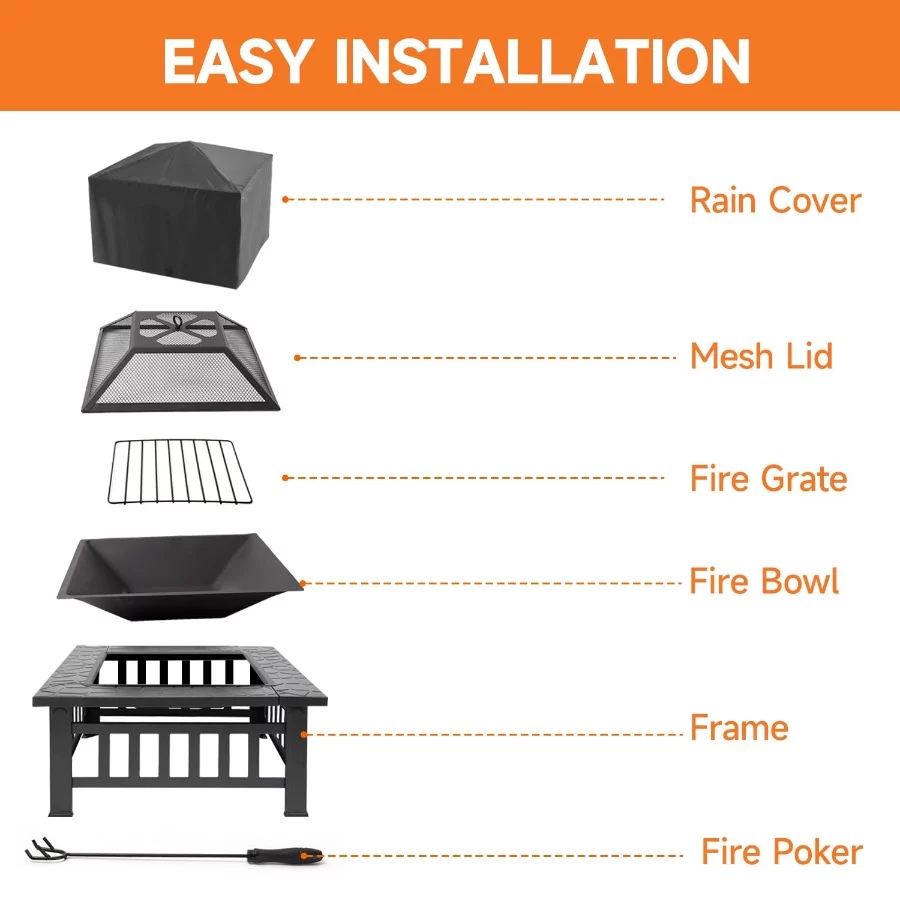 EASY INSTALLATION

Rain Cover

Mesh Lid

Fire Grate

Fire Bowl

Frame

Fire Poker