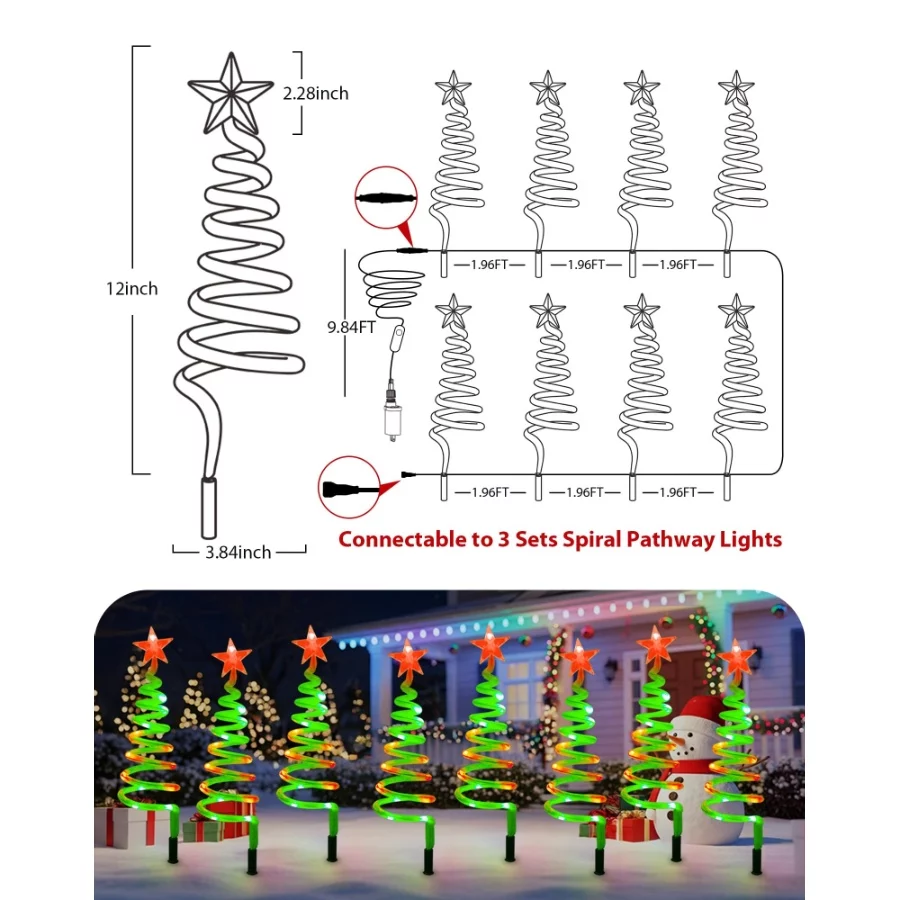 2.28inch

12inch

3.84inch

9.84FT

1.96FT 1.96FT 1.96FT

1.96FT 1.96FT 1.96FT

Connectable to 3 Sets Spiral Pathway Lights