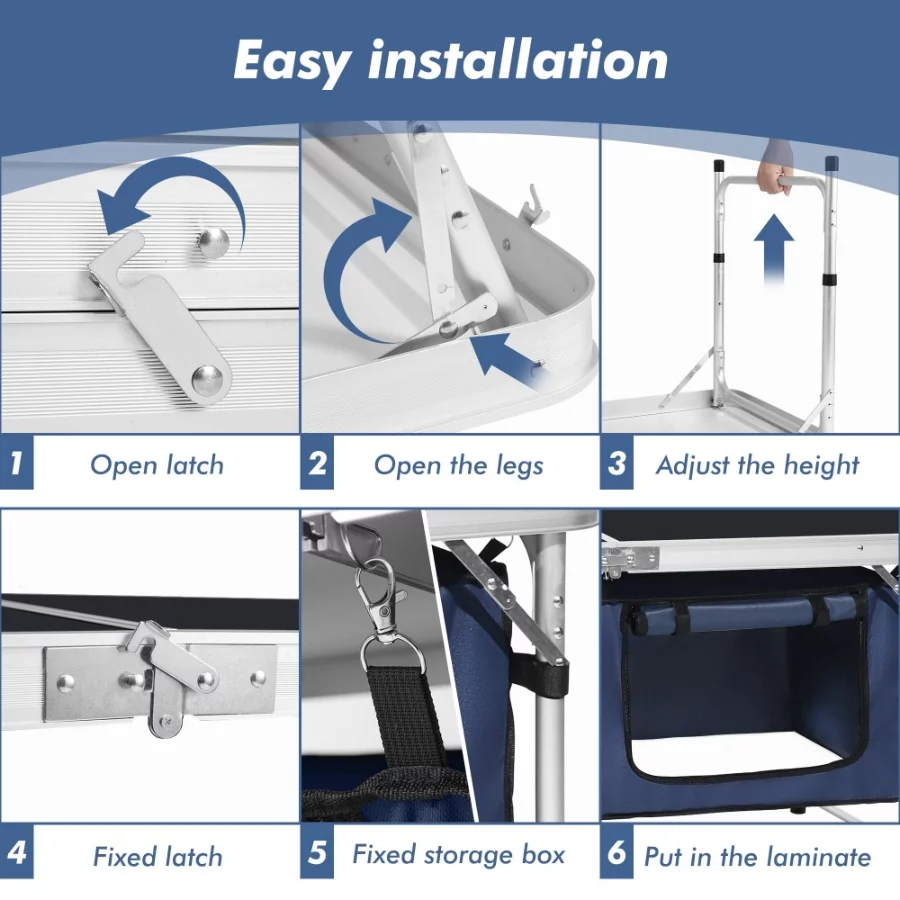 Easy installation

1 Open latch

2 Open the legs

3 Adjust the height

4 Fixed latch

5 Fixed storage box

6 Put in the laminate