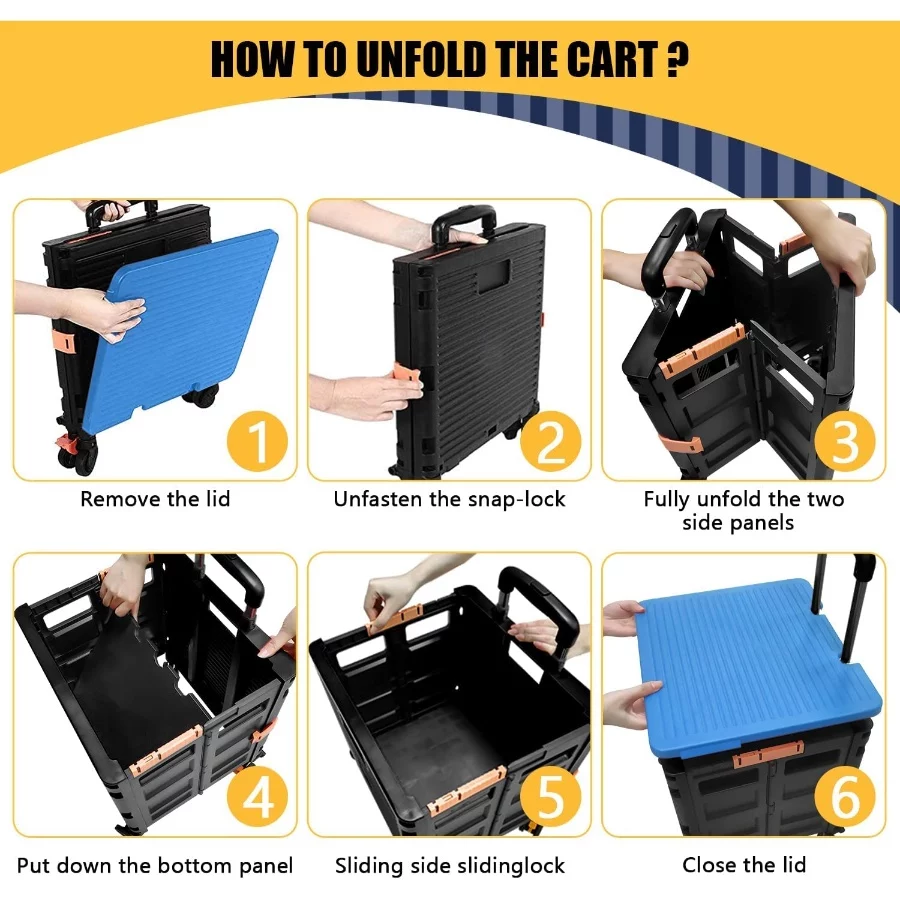 HOW TO UNFOLD THE CART ?

1
Remove the lid

2
Unfasten the snap-lock

3
Fully unfold the two side panels

4
Put down the bottom panel

5
Sliding side slidinglock

6
Close the lid