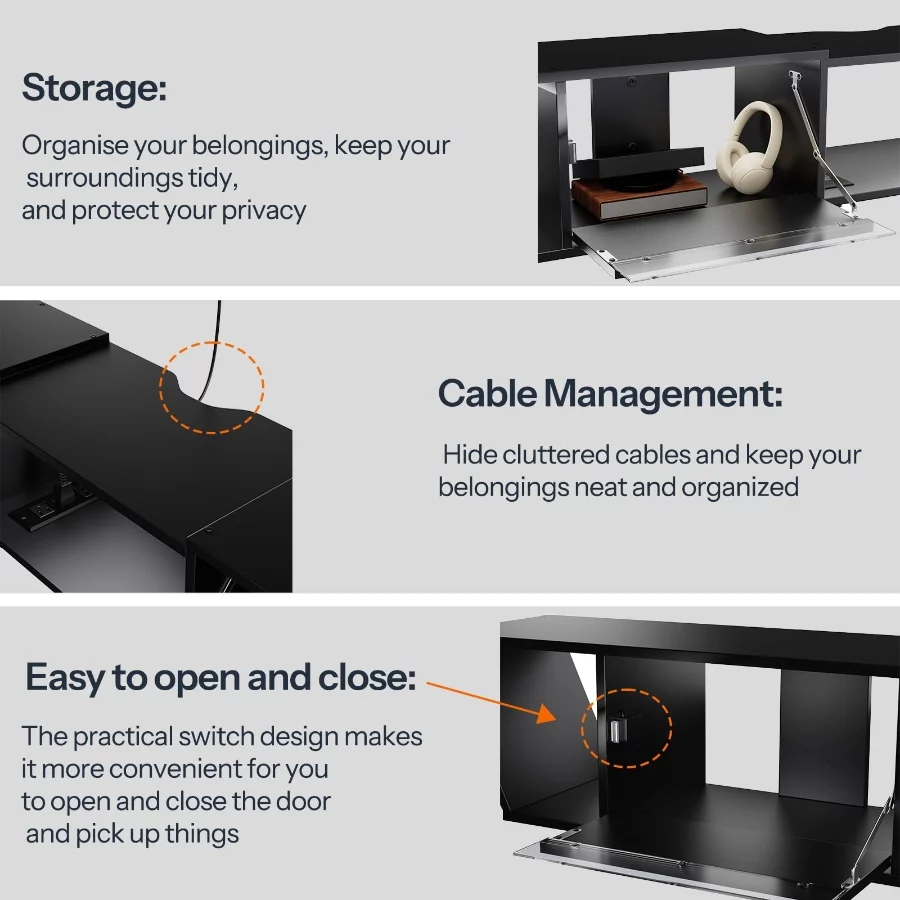 Storage:

Organise your belongings, keep your surroundings tidy, and protect your privacy

Cable Management:

Hide cluttered cables and keep your belongings neat and organized

Easy to open and close:

The practical switch design makes it more convenient for you to open and close the door and pick up things