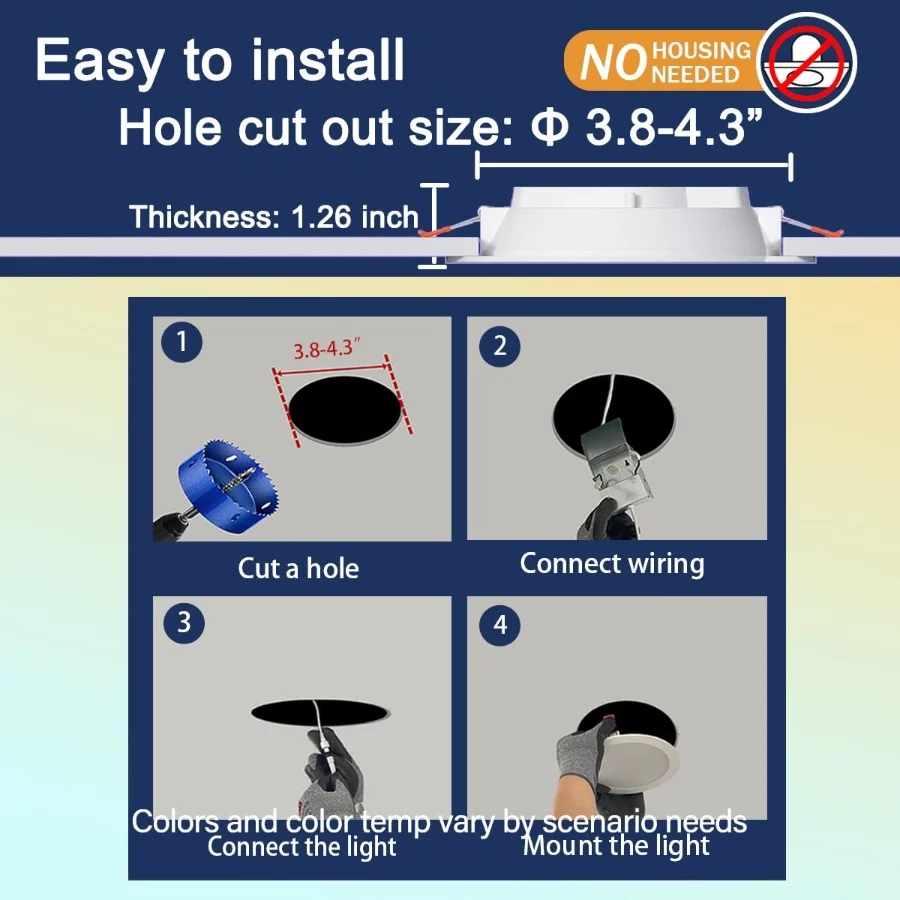 Easy to install

NO HOUSING NEEDED

Hole cut out size: Φ 3.8-4.3”

Thickness: 1.26 inch

1
3.8-4.3″
Cut a hole

2
Connect wiring

3
Connect the light

4
Mount the light

Colors and color temp vary by scenario needs