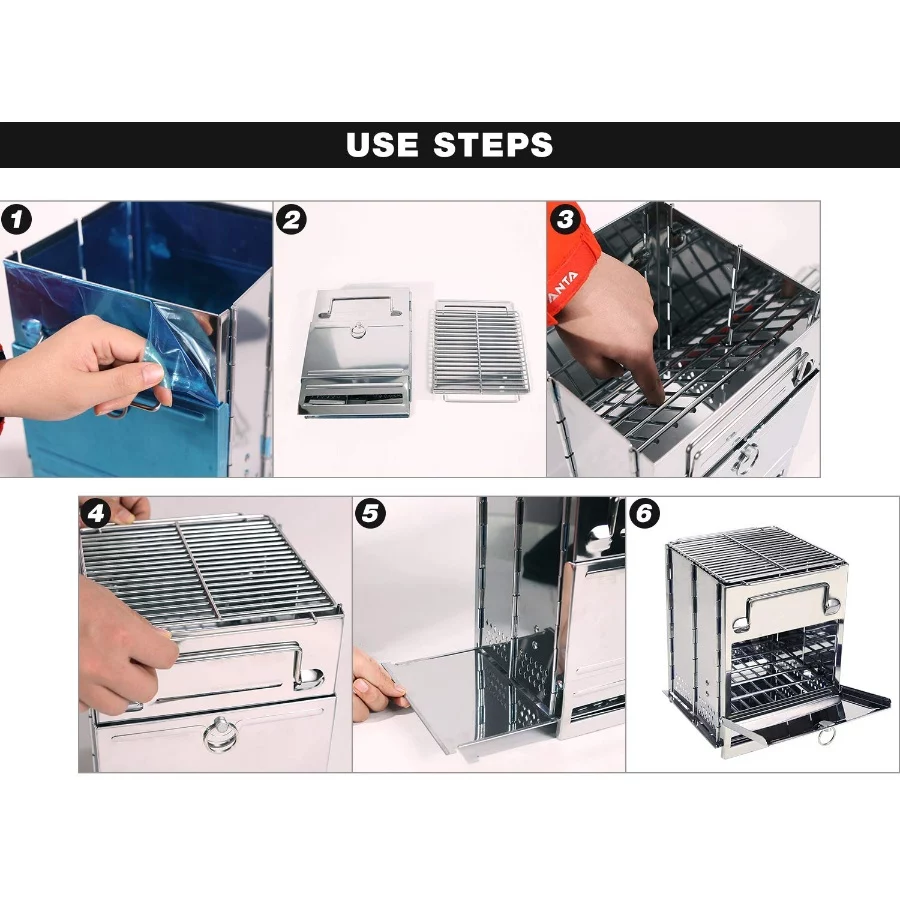 USE STEPS

1

2

3

ANTA

4

5

6