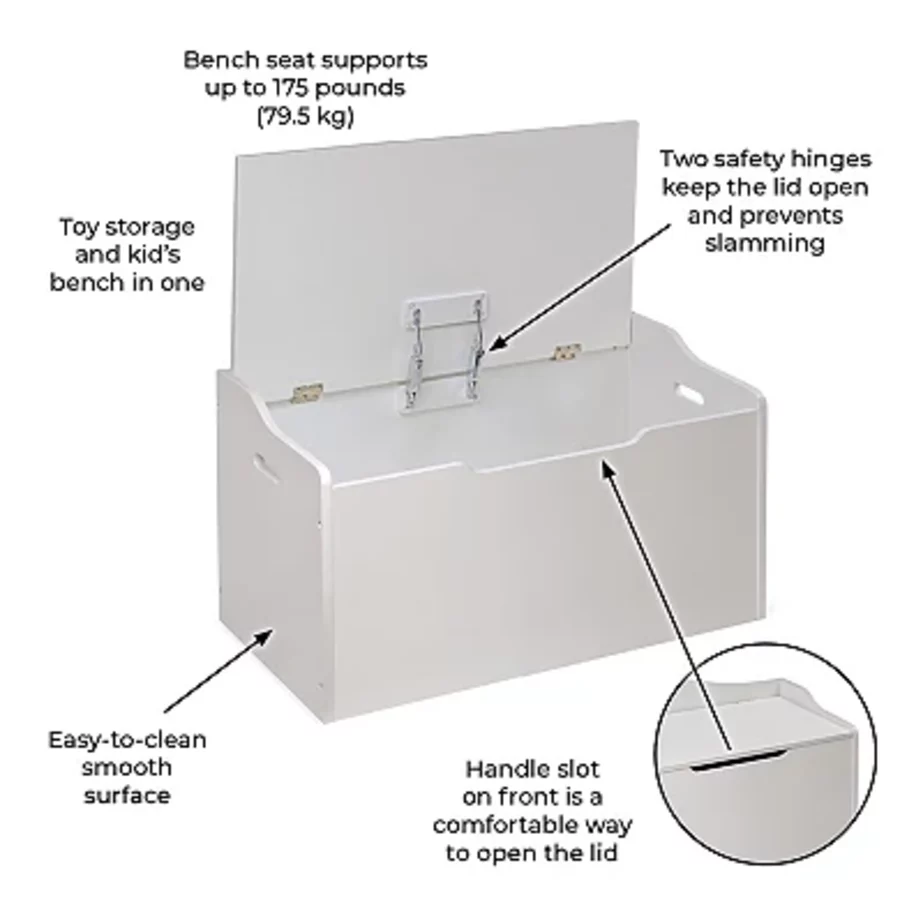 Bench seat supports up to 175 pounds (79.5 kg)

Toy storage and kid's bench in one

Two safety hinges keep the lid open and prevents slamming

Easy-to-clean smooth surface

Handle slot on front is a comfortable way to open the lid