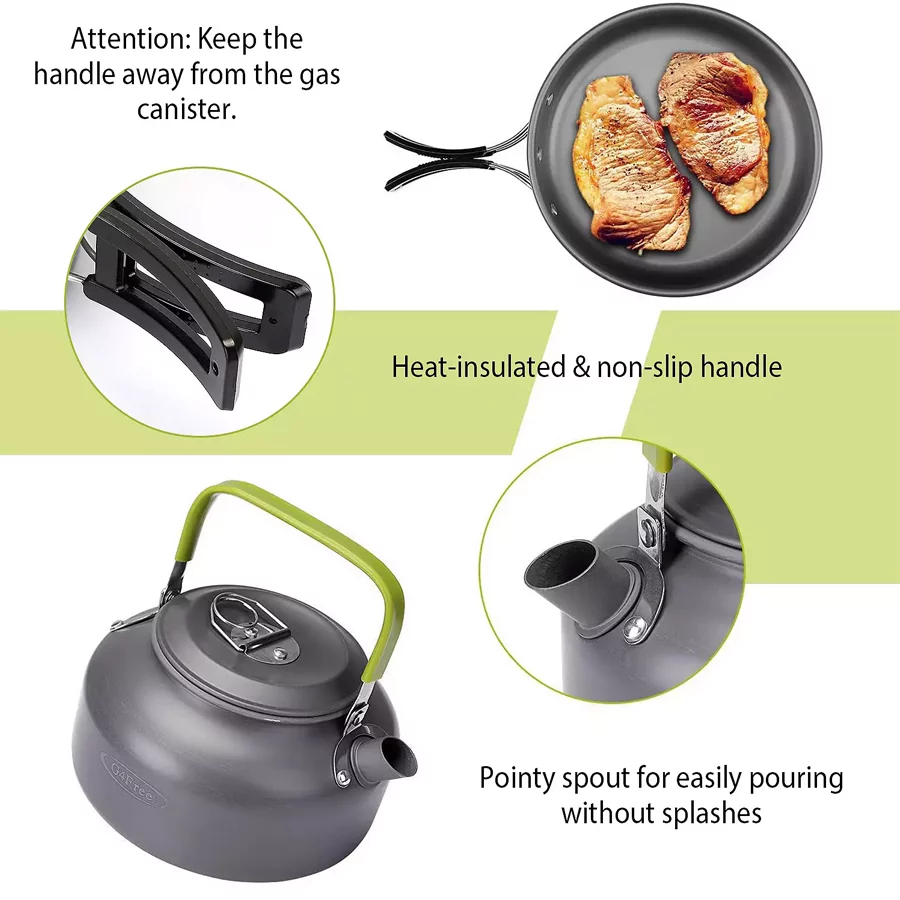 Attention: Keep the handle away from the gas canister.

Heat-insulated & non-slip handle

G4Free

Pointy spout for easily pouring without splashes