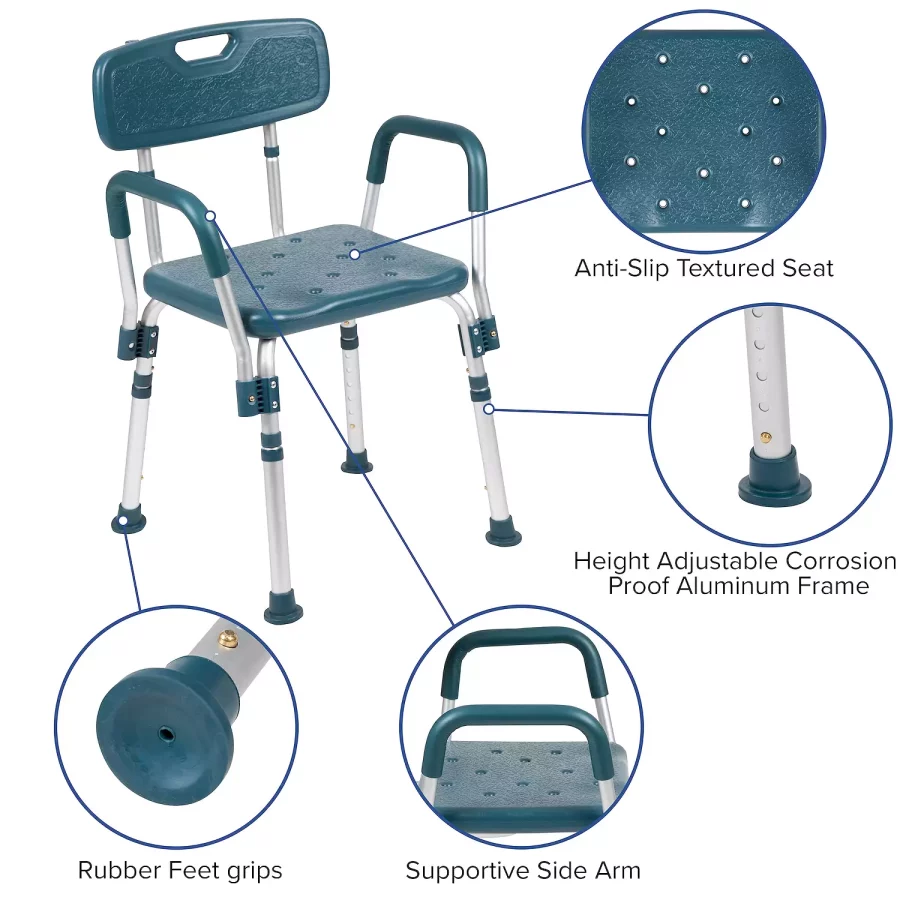 Anti-Slip Textured Seat

Height Adjustable Corrosion Proof Aluminum Frame

Rubber Feet grips

Supportive Side Arm