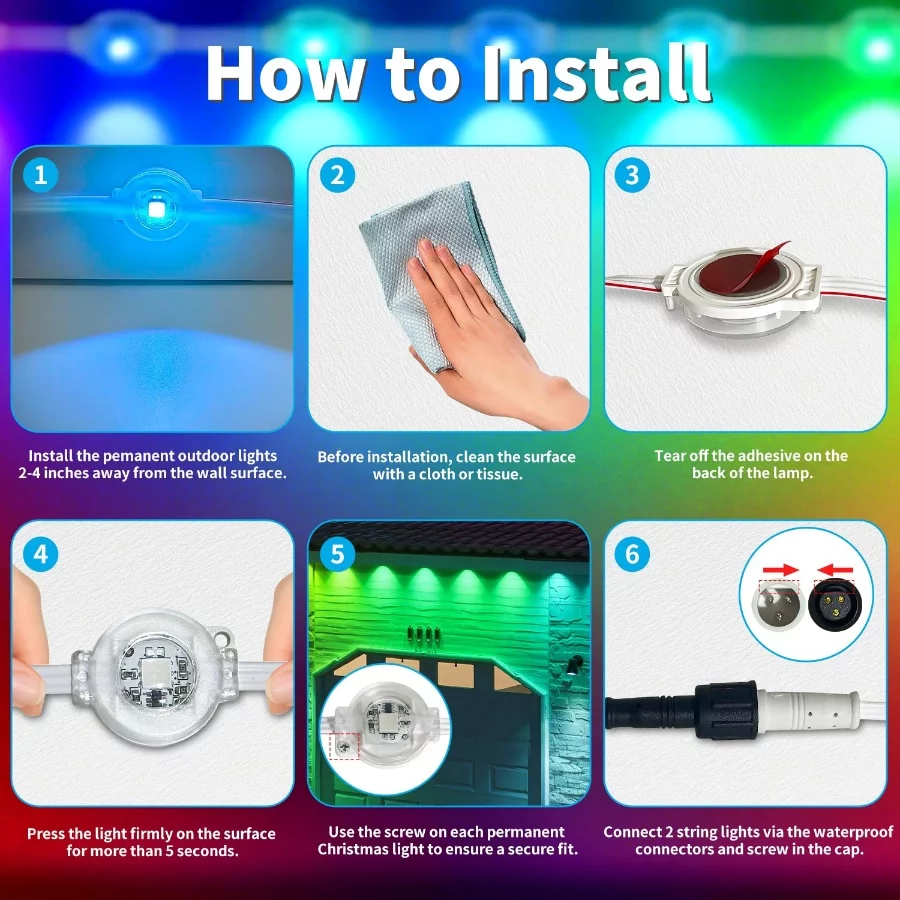 How to Install

1

Install the pemanent outdoor lights 2-4 inches away from the wall surface.

2

Before installation, clean the surface with a cloth or tissue.

3

Tear off the adhesive on the back of the lamp.

4

Press the light firmly on the surface for more than 5 seconds.

5

Use the screw on each permanent Christmas light to ensure a secure fit.

6

Connect 2 string lights via the waterproof connectors and screw in the cap.