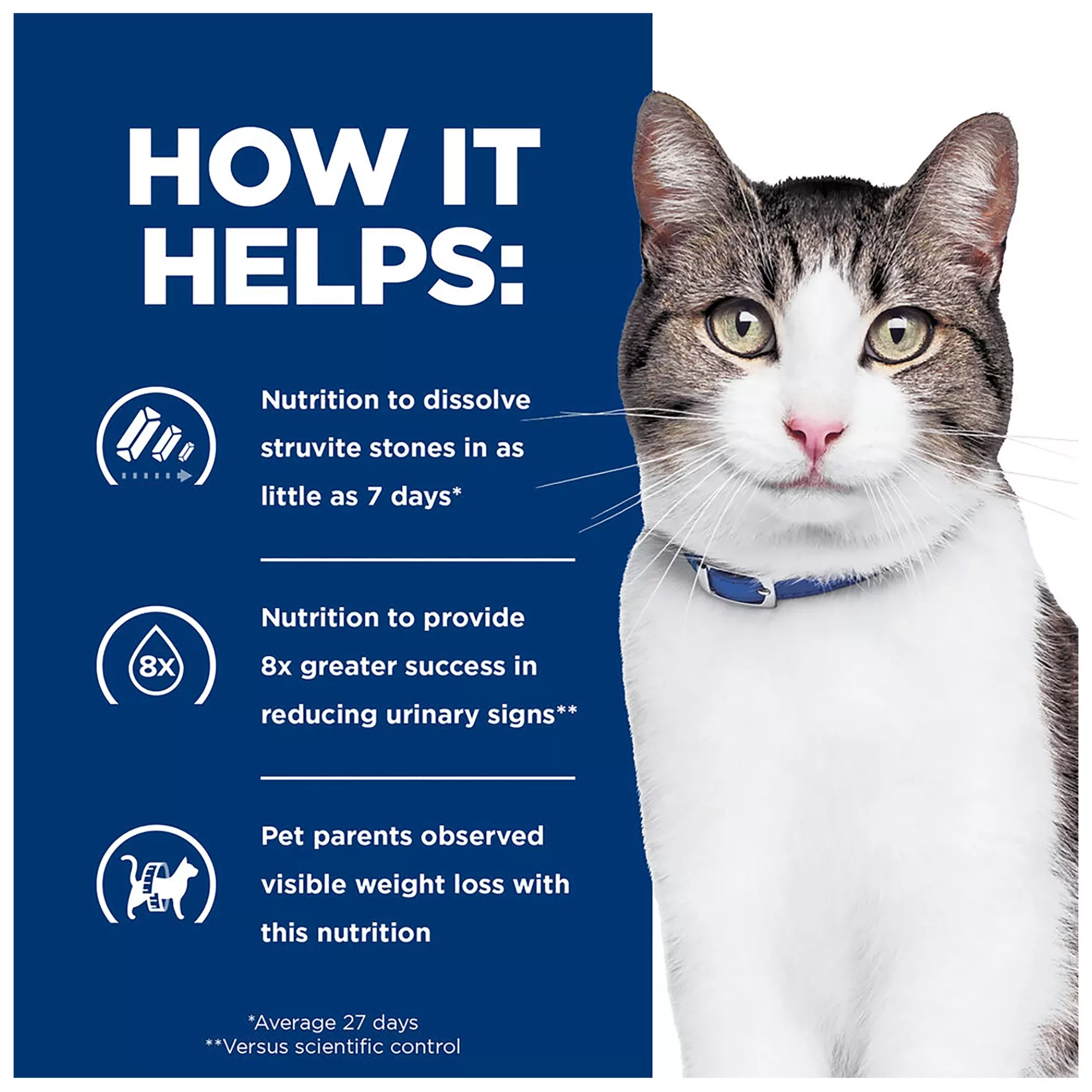 HOW IT HELPS:

Nutrition to dissolve struvite stones in as little as 7 days*

8X

Nutrition to provide 8x greater success in reducing urinary signs**

Pet parents observed visible weight loss with this nutrition

*Average 27 days
**Versus scientific control