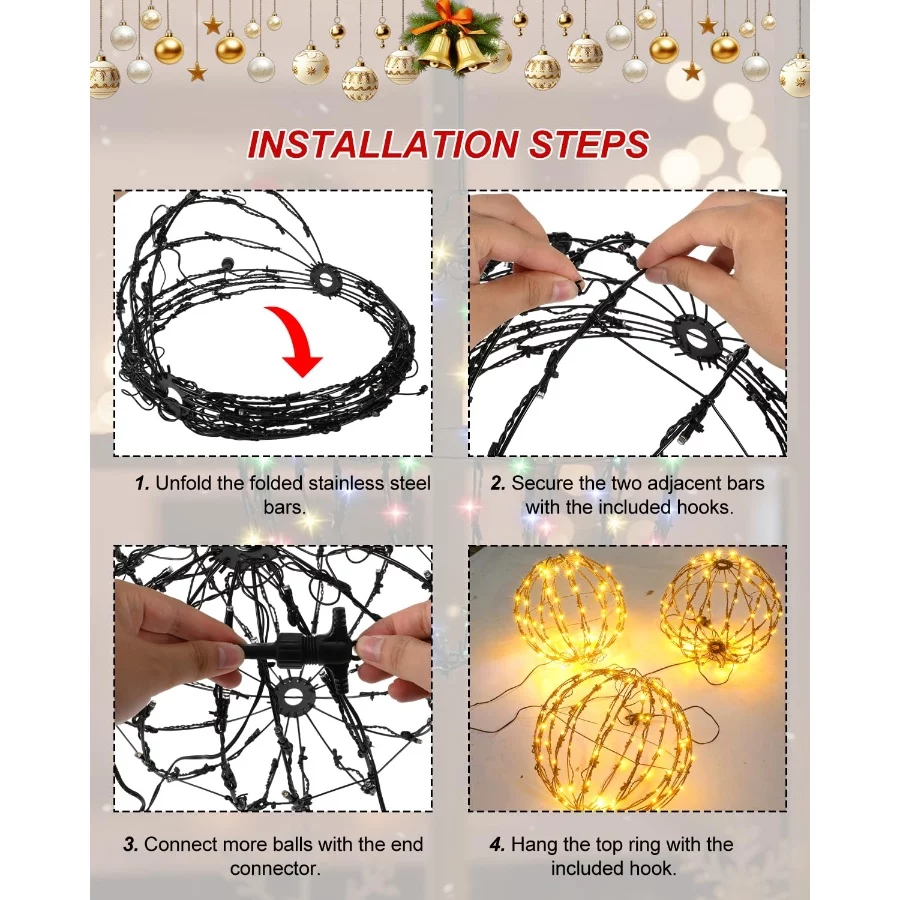 INSTALLATION STEPS

1. Unfold the folded stainless steel bars.

2. Secure the two adjacent bars with the included hooks.

3. Connect more balls with the end connector.

4. Hang the top ring with the included hook.