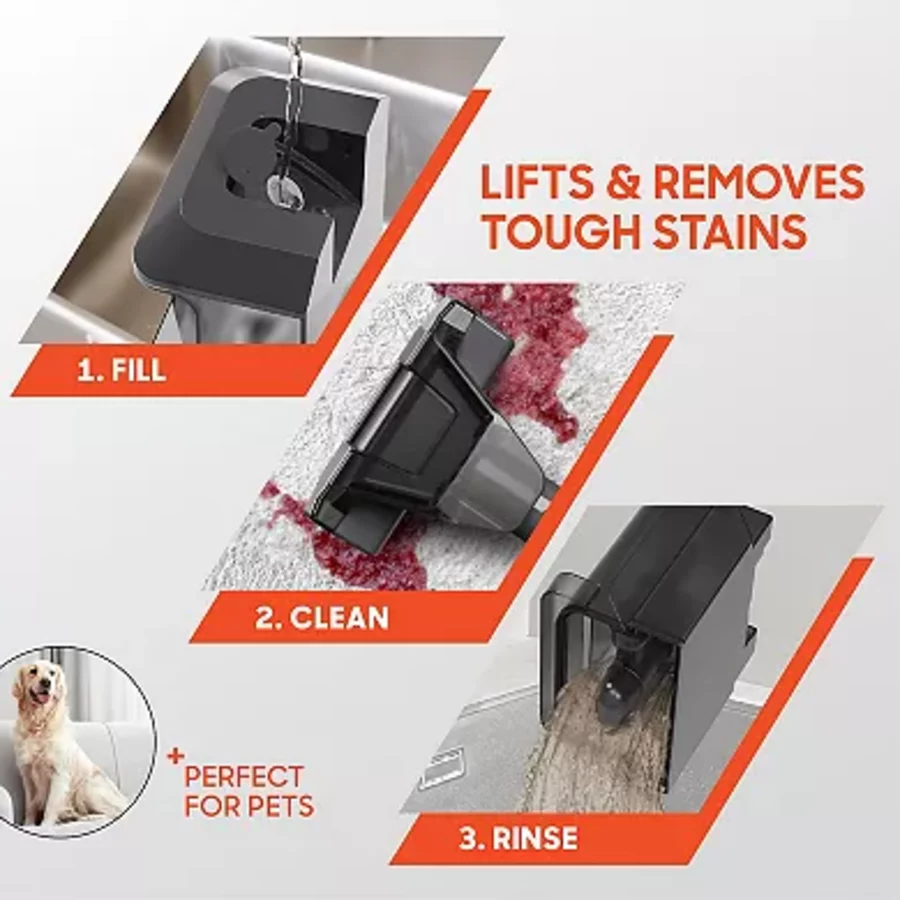 LIFTS & REMOVES TOUGH STAINS

1. FILL

2. CLEAN

3. RINSE

+ PERFECT FOR PETS