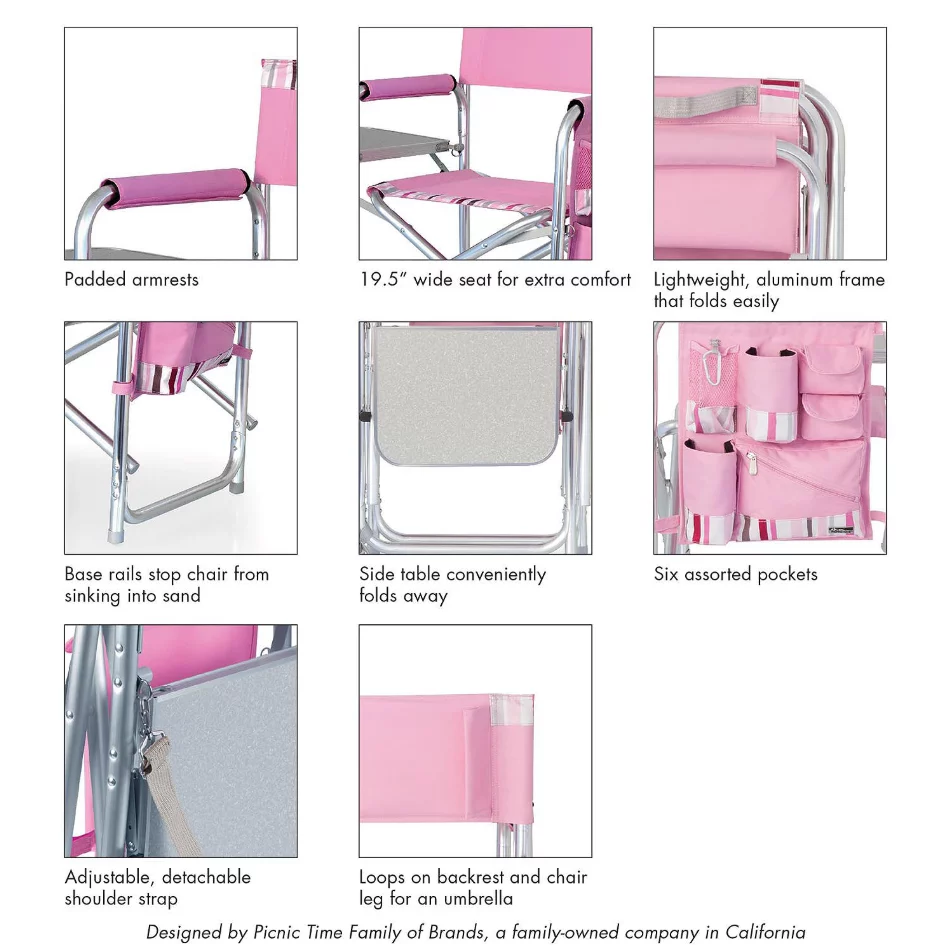 Padded armrests

19.5" wide seat for extra comfort

Lightweight, aluminum frame that folds easily

Base rails stop chair from sinking into sand

Side table conveniently folds away

Six assorted pockets

Adjustable, detachable shoulder strap

Loops on backrest and chair leg for an umbrella

Designed by Picnic Time Family of Brands, a family-owned company in California